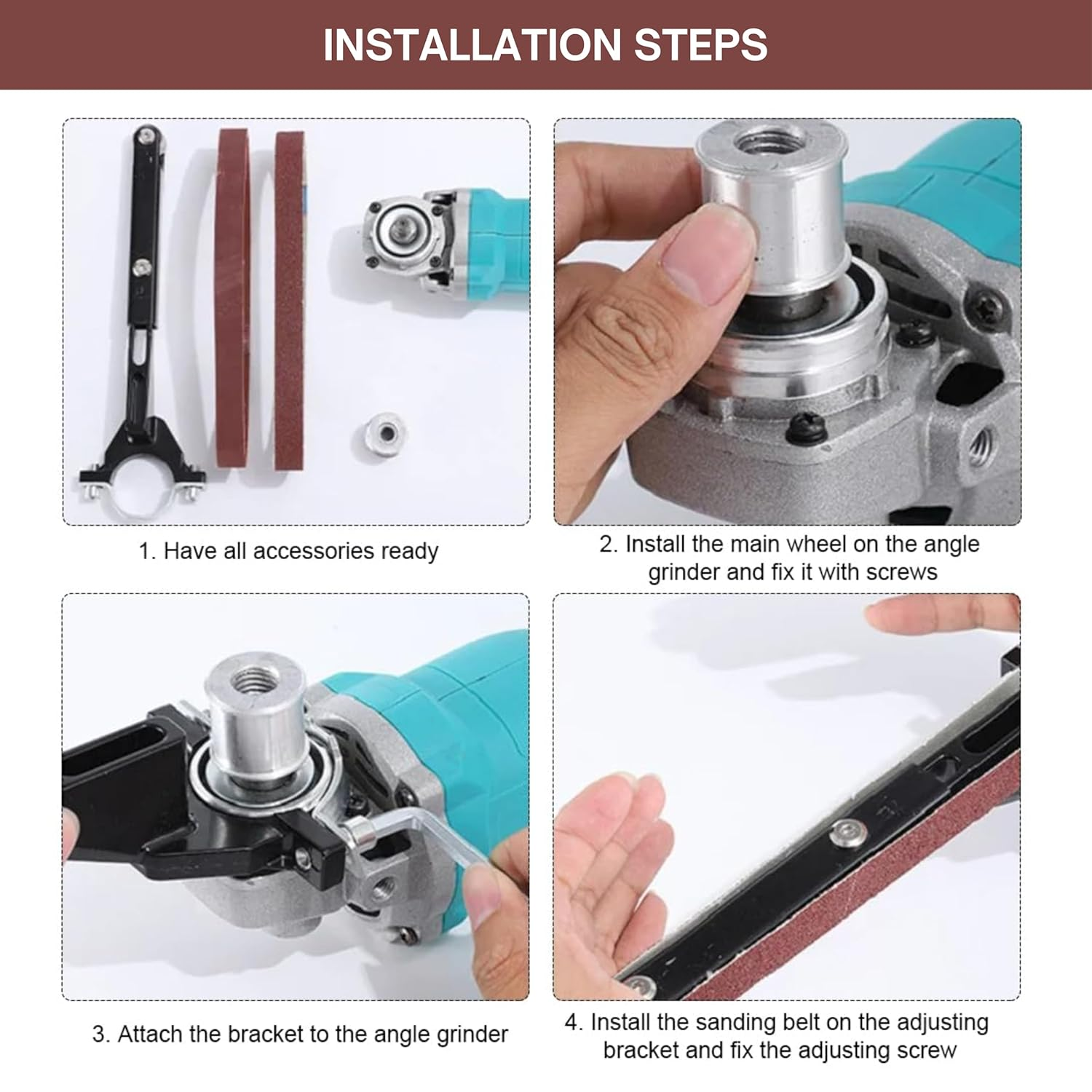 INSTALLATION STEPS

1. Have all accessories ready

2. Install the main wheel on the angle grinder and fix it with screws

3. Attach the bracket to the angle grinder

4. Install the sanding belt on the adjusting bracket and fix the adjusting screw