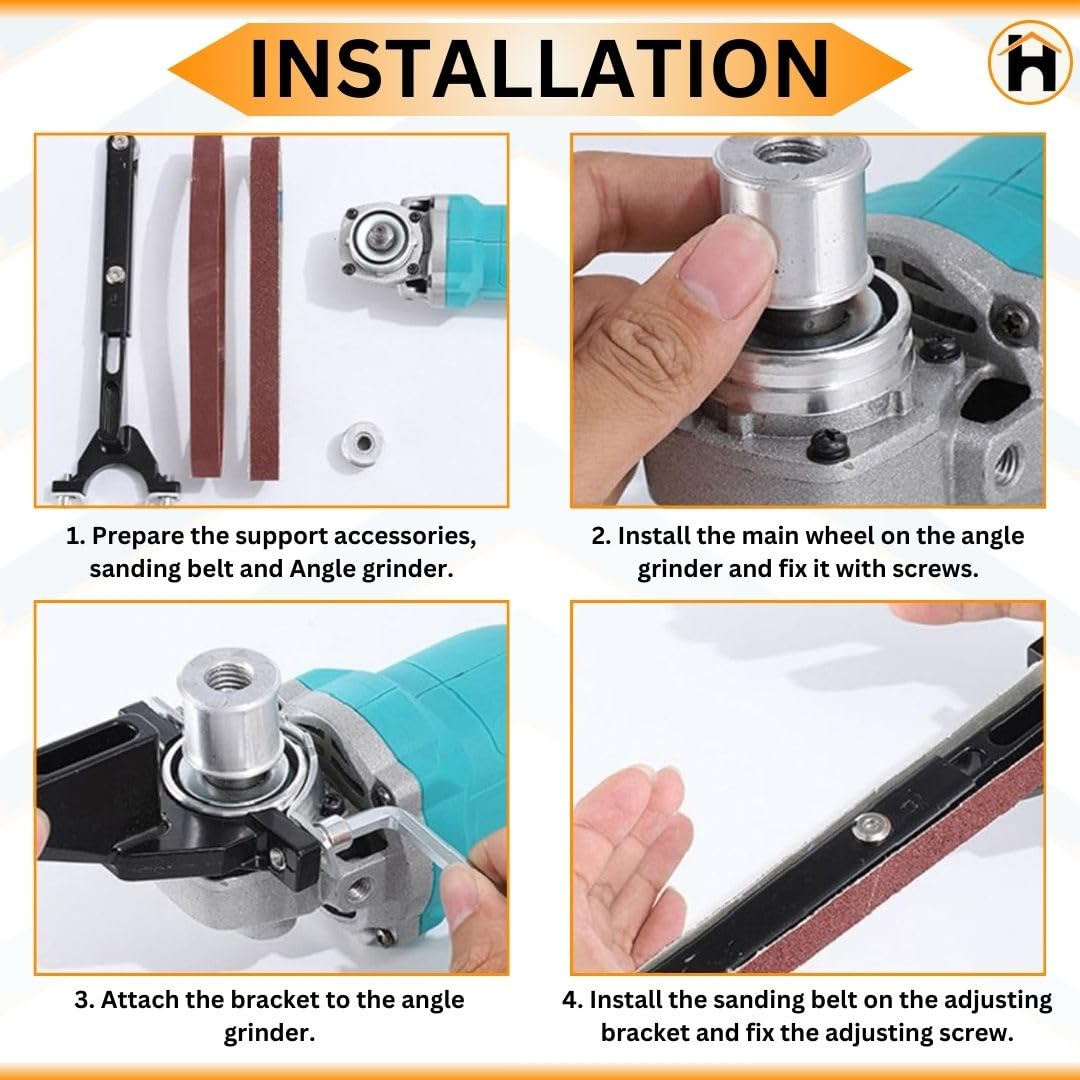 INSTALLATION

H

1. Prepare the support accessories, sanding belt and Angle grinder.

2. Install the main wheel on the angle grinder and fix it with screws.

3. Attach the bracket to the angle grinder.

4. Install the sanding belt on the adjusting bracket and fix the adjusting screw.